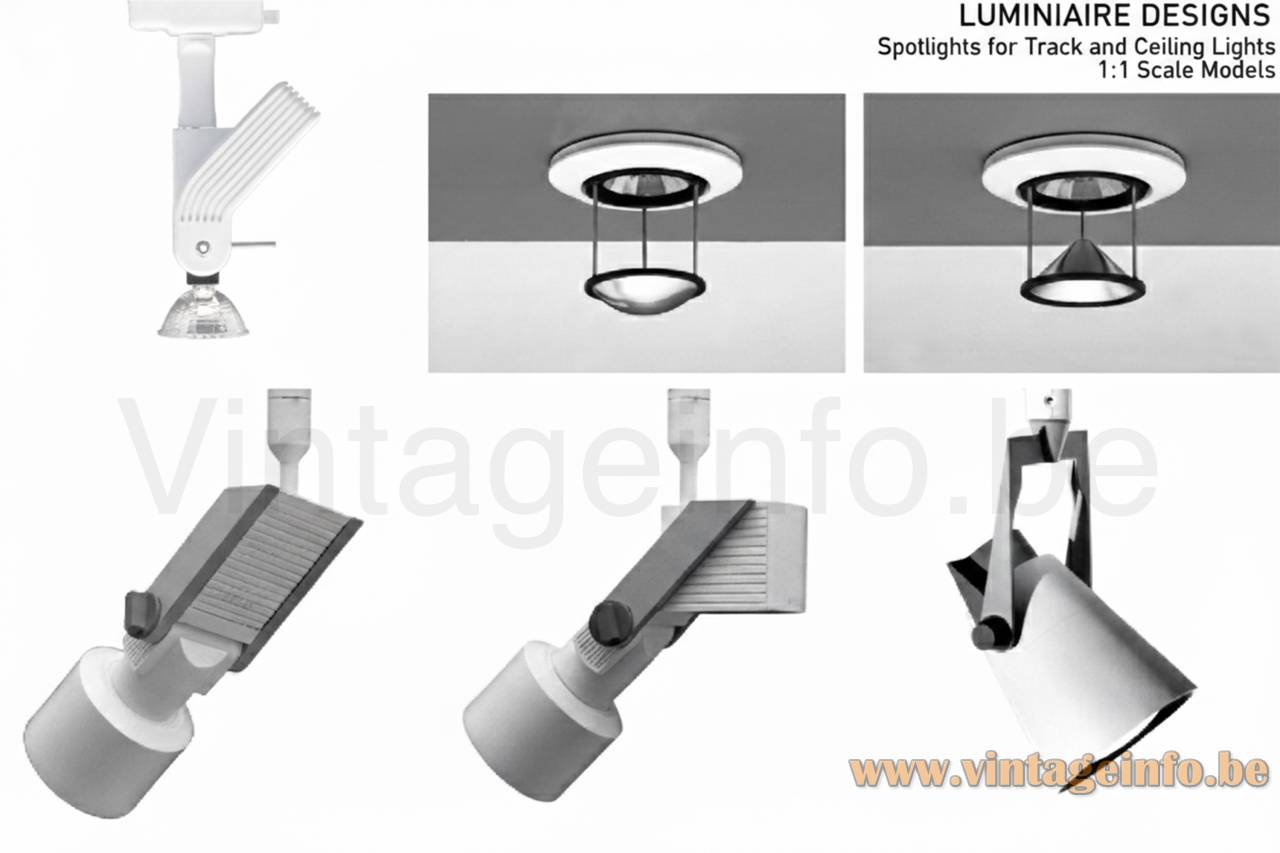 LUMINIAIRE DESIGNS
Spotlights for Track and Ceiling Lights
1:1 Scale Models

Vintageinfo.be

www.vintageinfo.be