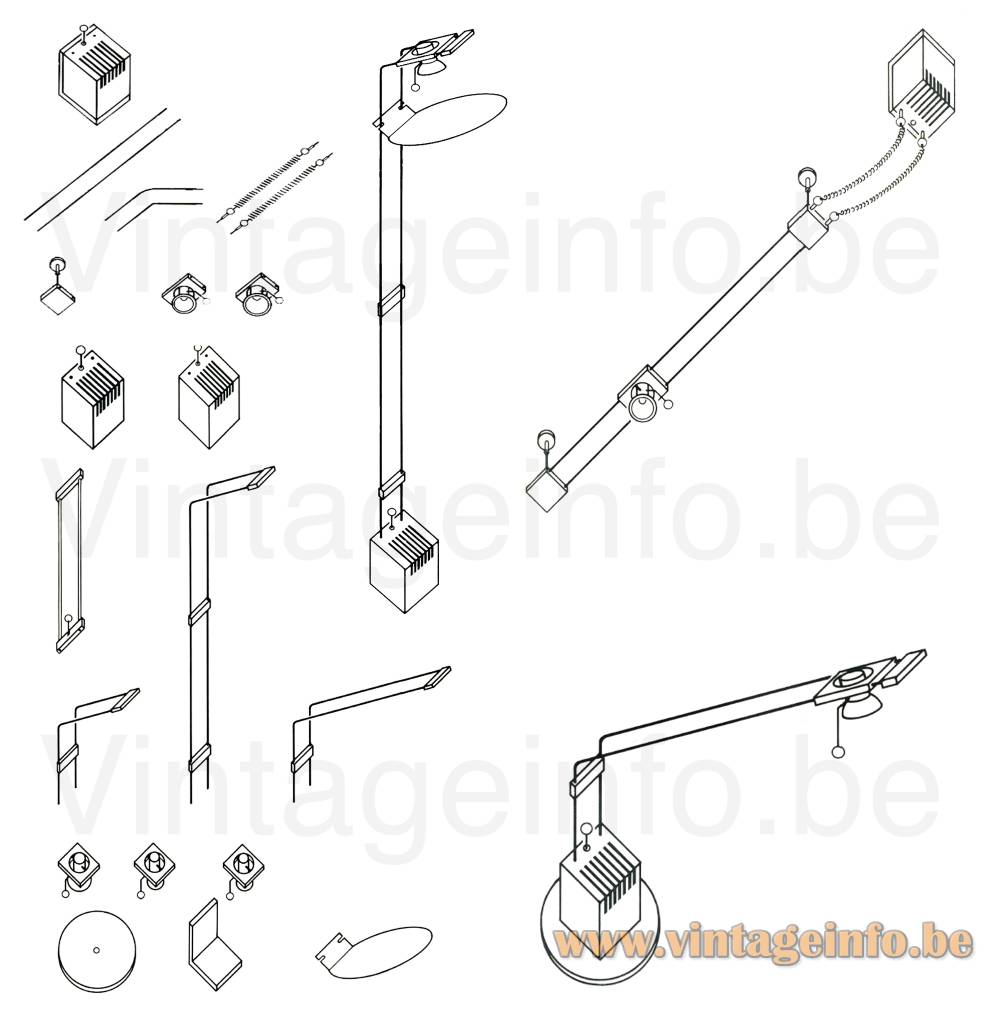 Vintageinfo.be
Vintageinfo.be
Vintageinfo.be
www.vintageinfo.be