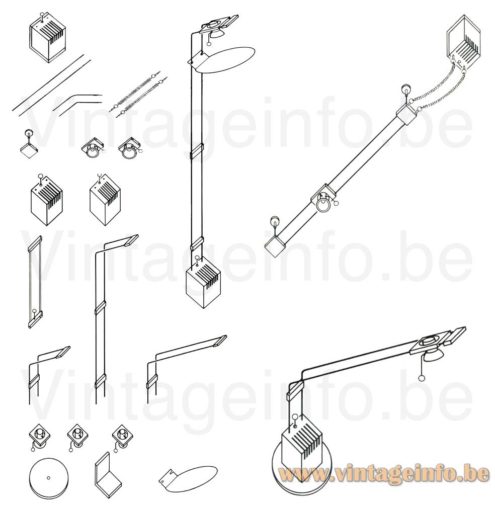 Vintageinfo.be
Vintageinfo.be
Vintageinfo.be
www.vintageinfo.be